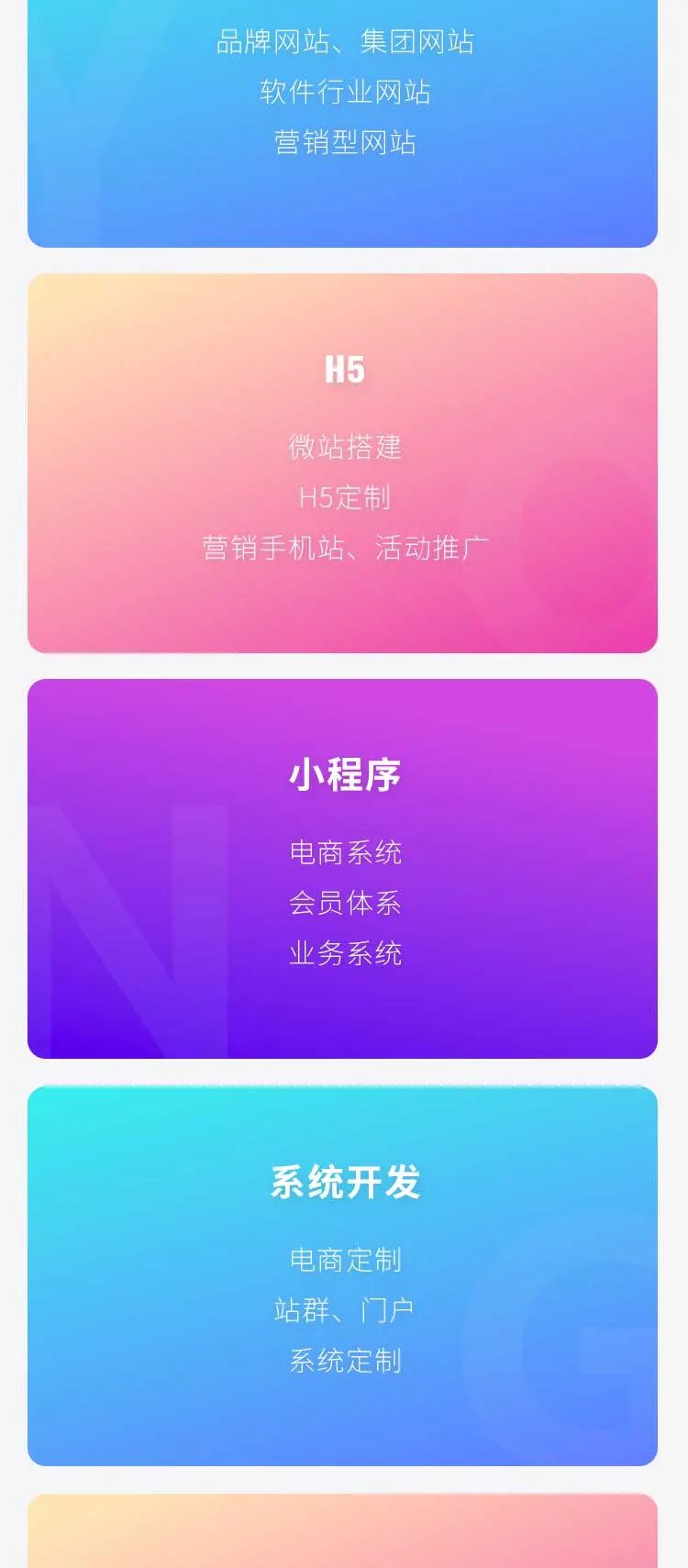 品牌网站、集团网站
软件行业网站
营销型网站

H5

微站搭建
H5定制
营销手机站、活动推广

小程序

电商系统
会员体系
业务系统

系统开发

电商定制
站群、门户
系统定制